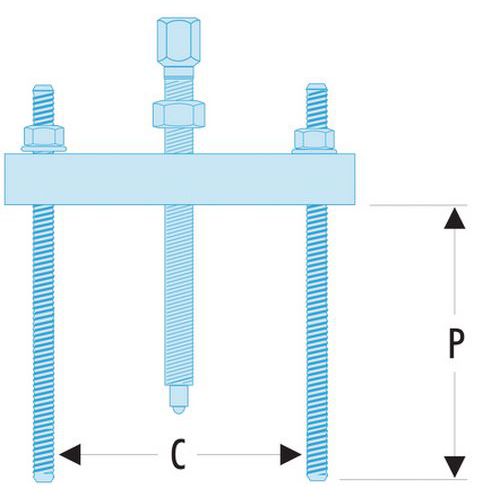 P

C